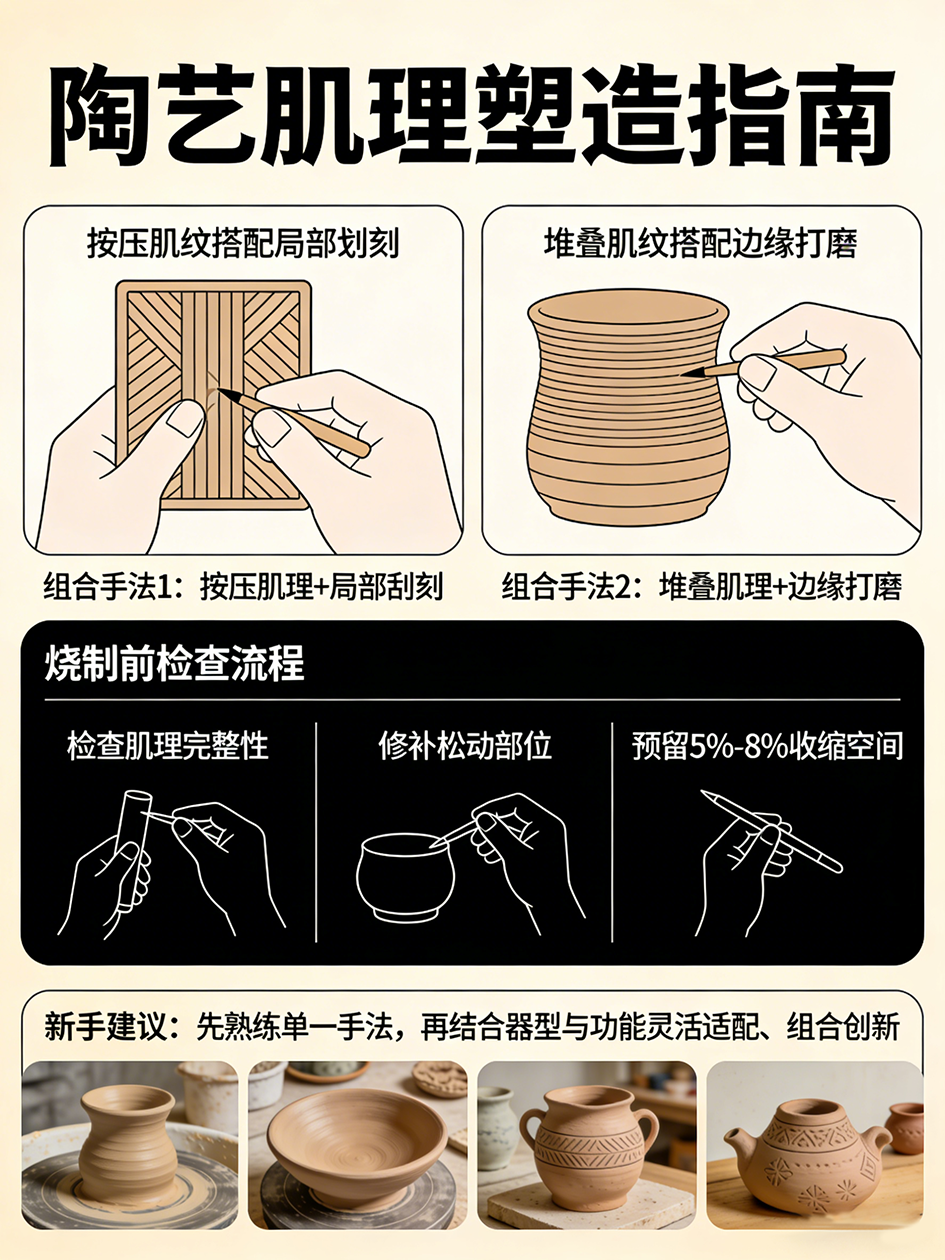 陶艺肌理塑造指南

按压肌纹搭配局部划刻

组合手法1：按压肌理+局部刮刻

堆叠肌纹搭配边缘打磨

组合手法2：堆叠肌理+边缘打磨

烧制前检查流程

检查肌理完整性

修补松动部位

预留5%-8%收缩空间

新手建议：先熟练单一手法，再结合器型与功能灵活适配、组合创新